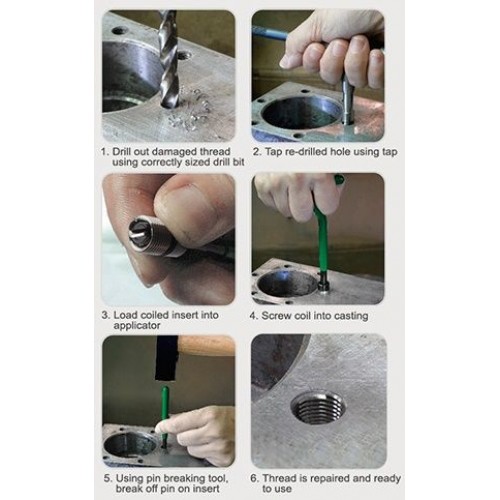 1. Drill out damaged thread using correctly sized drill bit

2. Tap re-drilled hole using tap

3. Load coiled insert into applicator

4. Screw coil into casting

5. Using pin breaking tool, break off pin on insert

6. Thread is repaired and ready to use